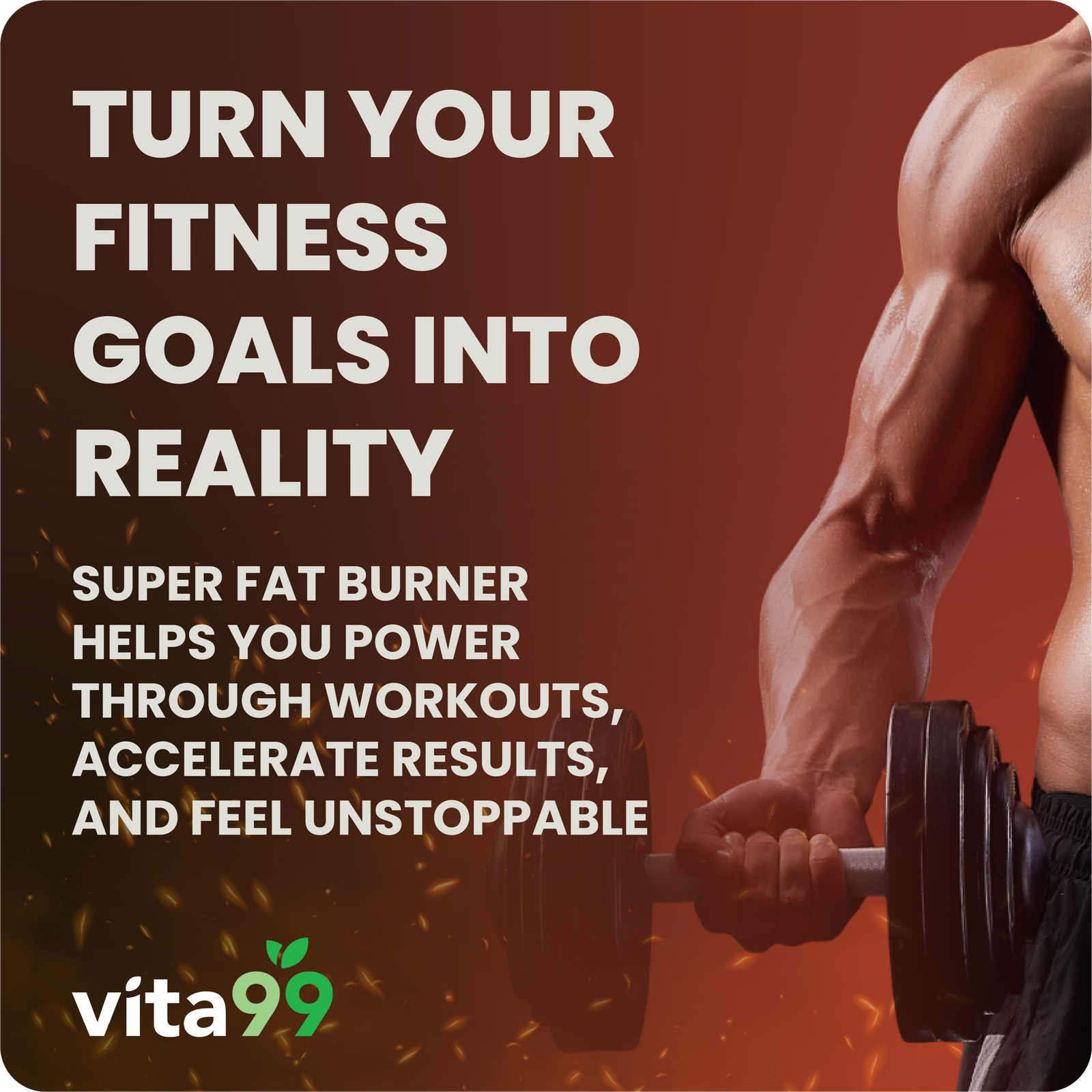 TURN YOUR FITNESS GOALS INTO REALITY

SUPER FAT BURNER HELPS YOU POWER THROUGH WORKOUTS, ACCELERATE RESULTS, AND FEEL UNSTOPPABLE

vita99