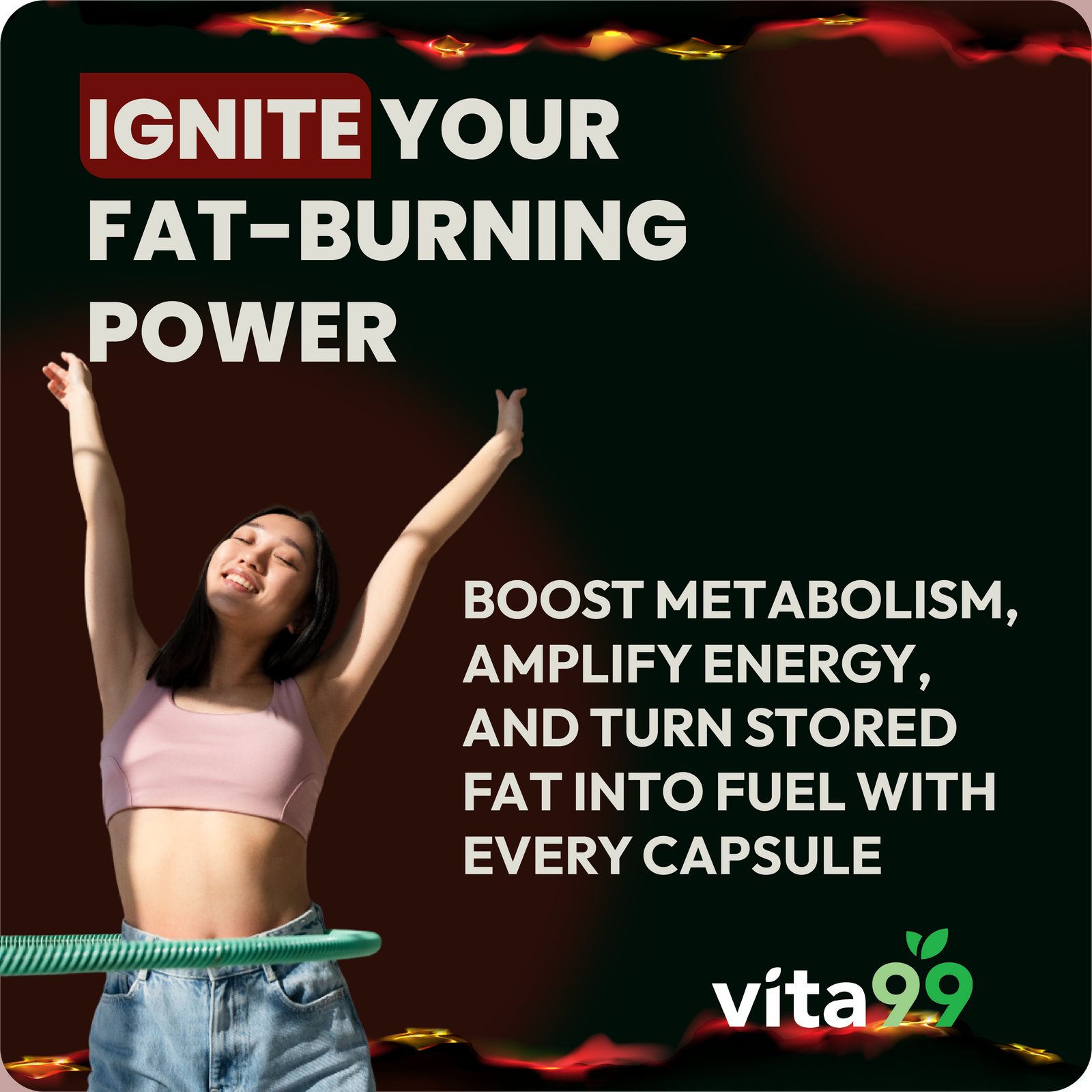 IGNITE YOUR FAT-BURNING POWER

BOOST METABOLISM, AMPLIFY ENERGY, AND TURN STORED FAT INTO FUEL WITH EVERY CAPSULE

vita99