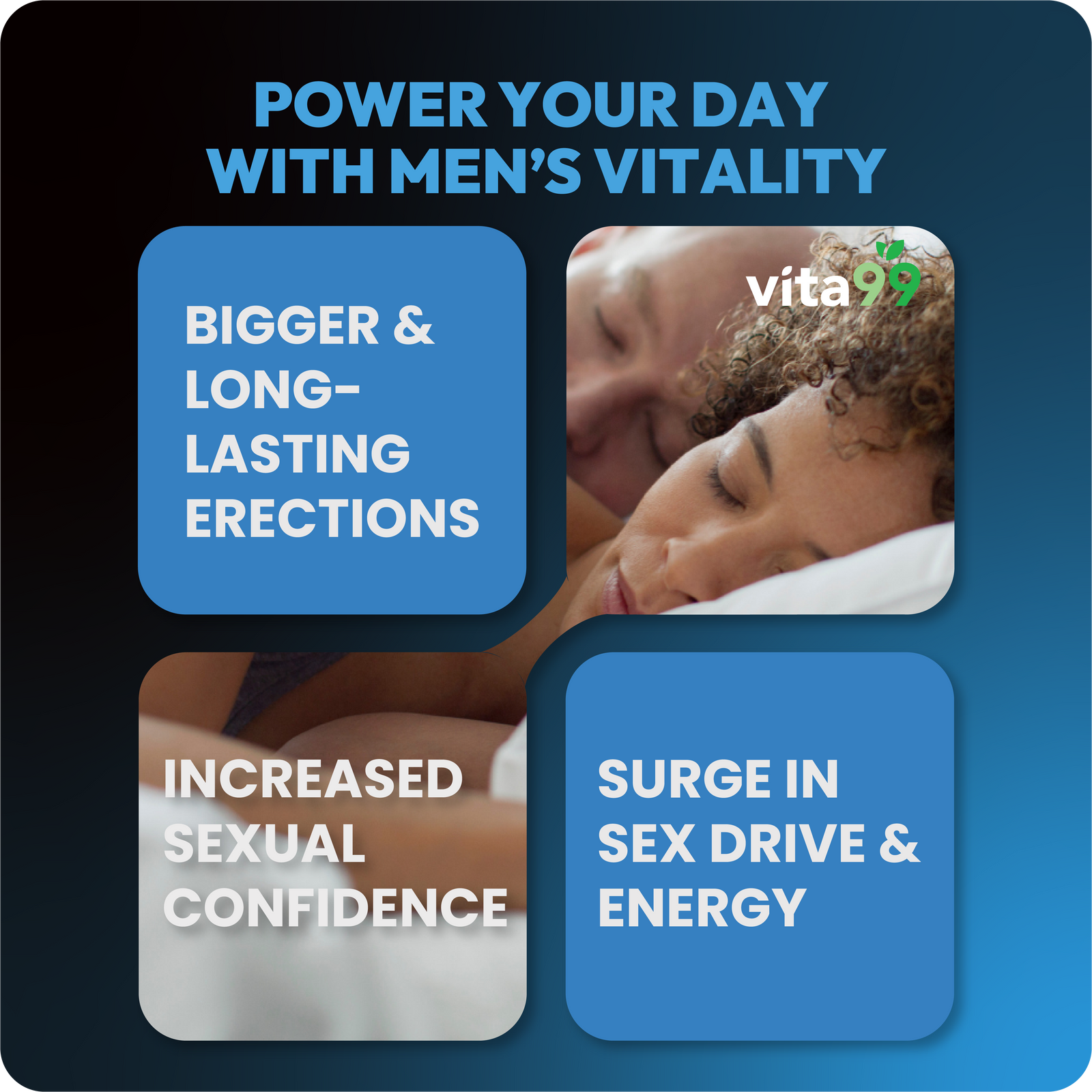 POWER YOUR DAY WITH MEN'S VITALITY

BIGGER & LONG-LASTING ERECTIONS

vita99

INCREASED SEXUAL CONFIDENCE

SURGE IN SEX DRIVE & ENERGY