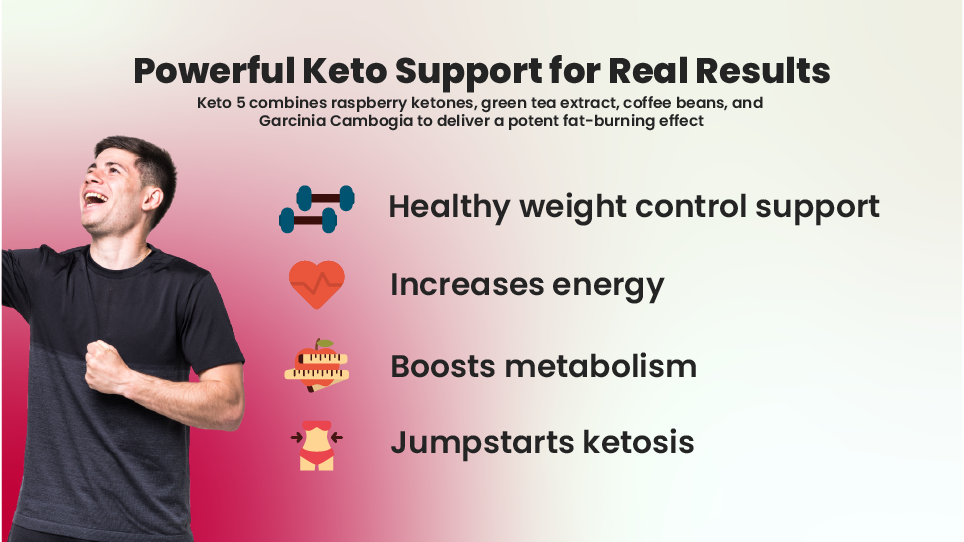 Powerful Keto Support for Real Results

Keto 5 combines raspberry ketones, green tea extract, coffee beans, and Garcinia Cambogia to deliver a potent fat-burning effect

Healthy weight control support

Increases energy

Boosts metabolism

Jumpstarts ketosis