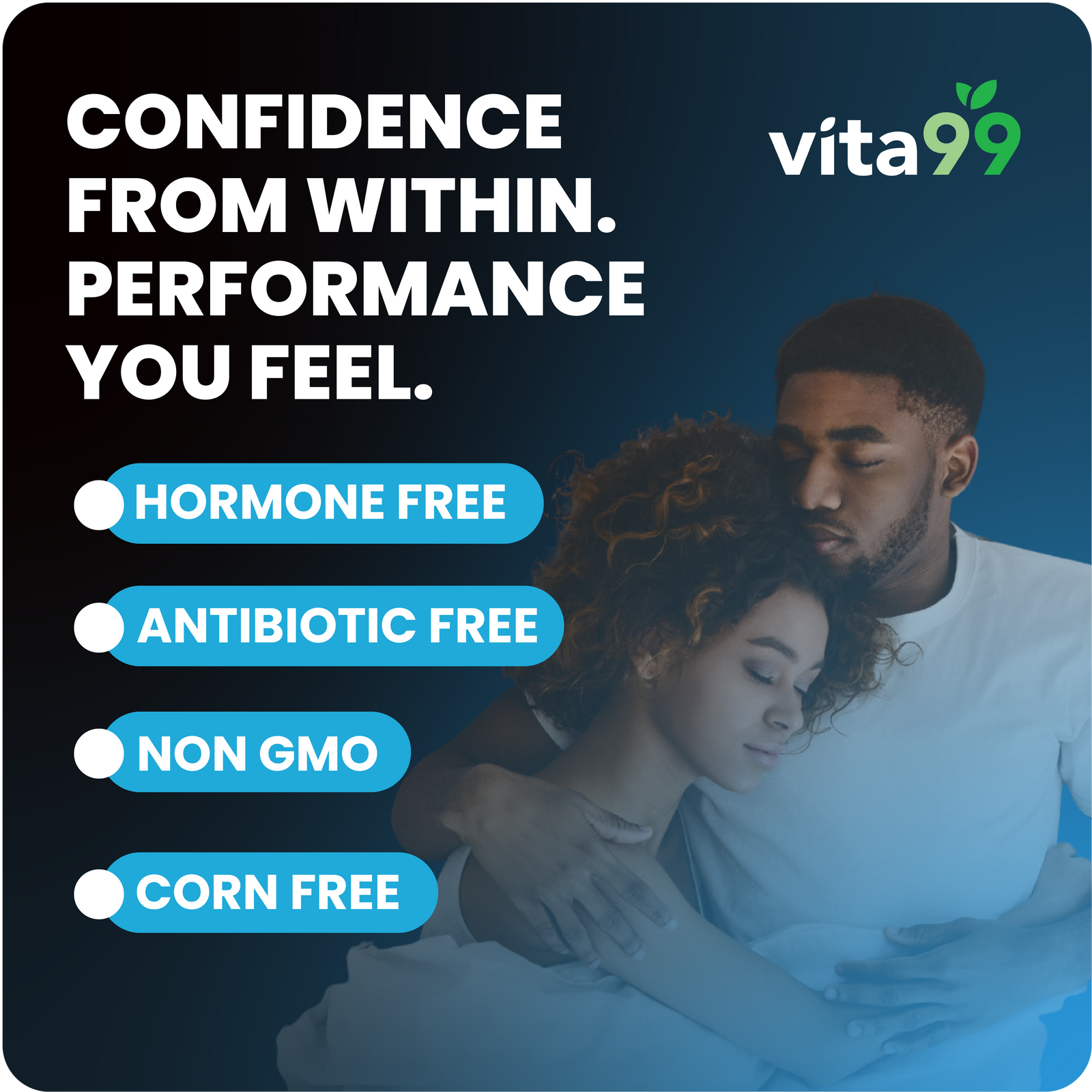 CONFIDENCE FROM WITHIN. PERFORMANCE YOU FEEL.

vita99

HORMONE FREE

ANTIBIOTIC FREE

NON GMO

CORN FREE