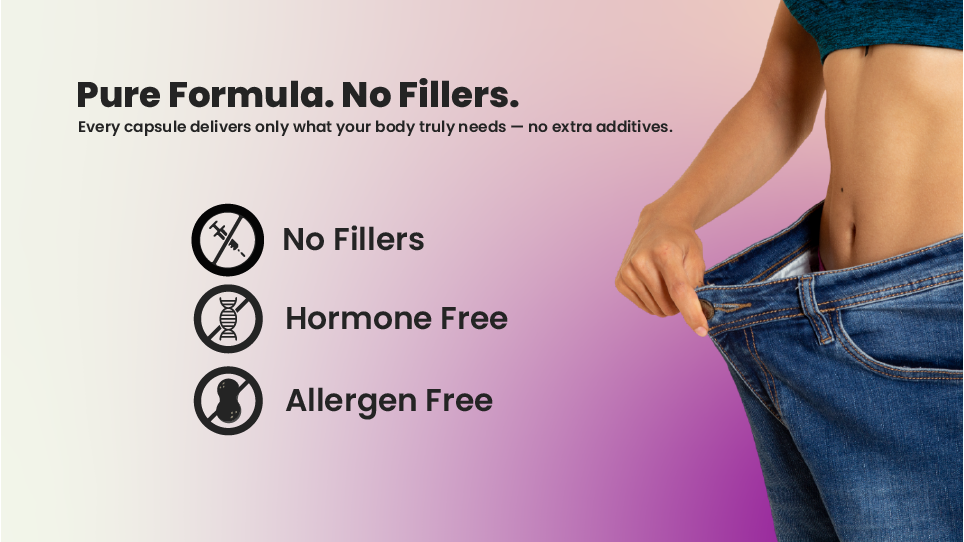 Pure Formula. No Fillers.
Every capsule delivers only what your body truly needs — no extra additives.

No Fillers

Hormone Free

Allergen Free