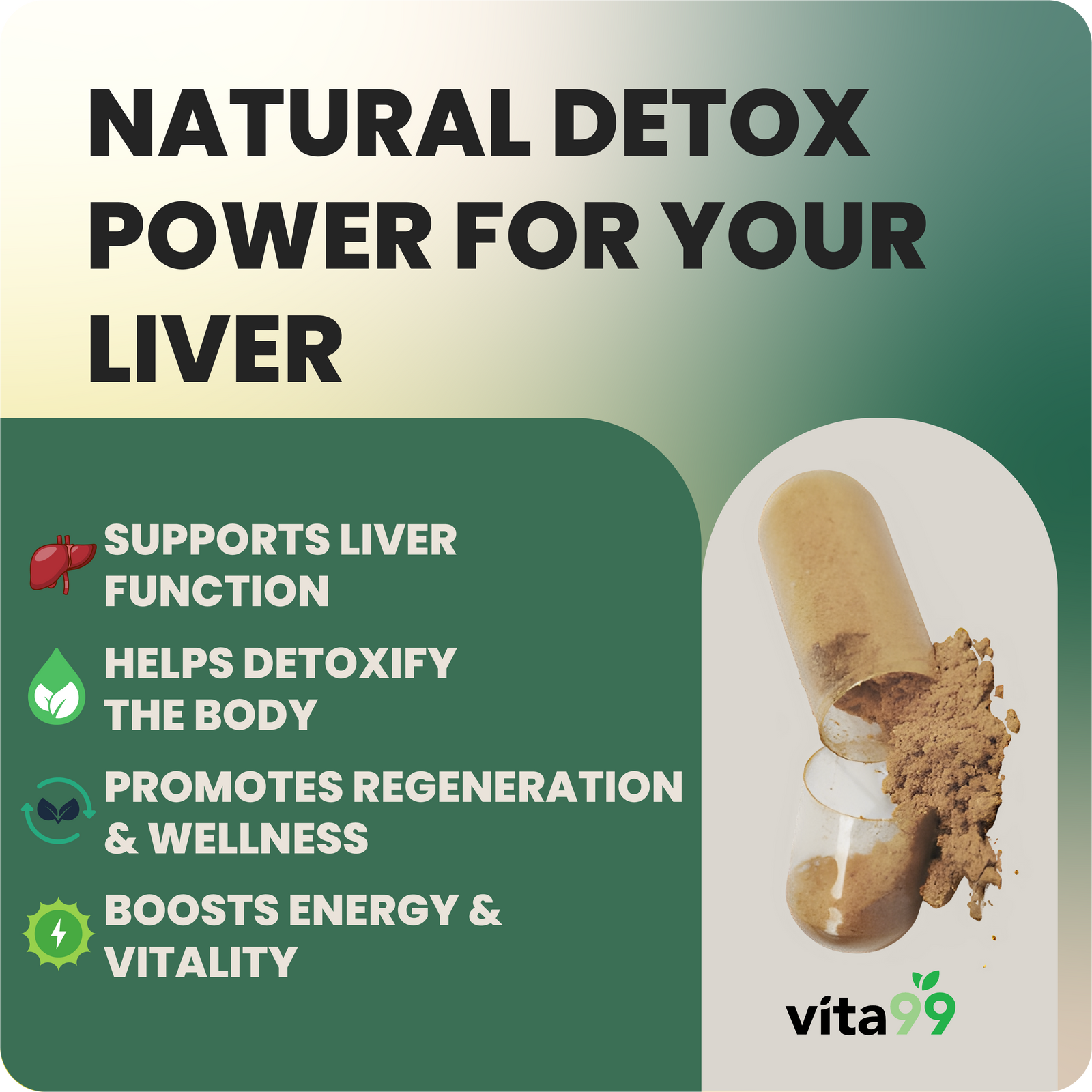 NATURAL DETOX POWER FOR YOUR LIVER

SUPPORTS LIVER FUNCTION

HELPS DETOXIFY THE BODY

PROMOTES REGENERATION & WELLNESS

BOOSTS ENERGY & VITALITY

vita99