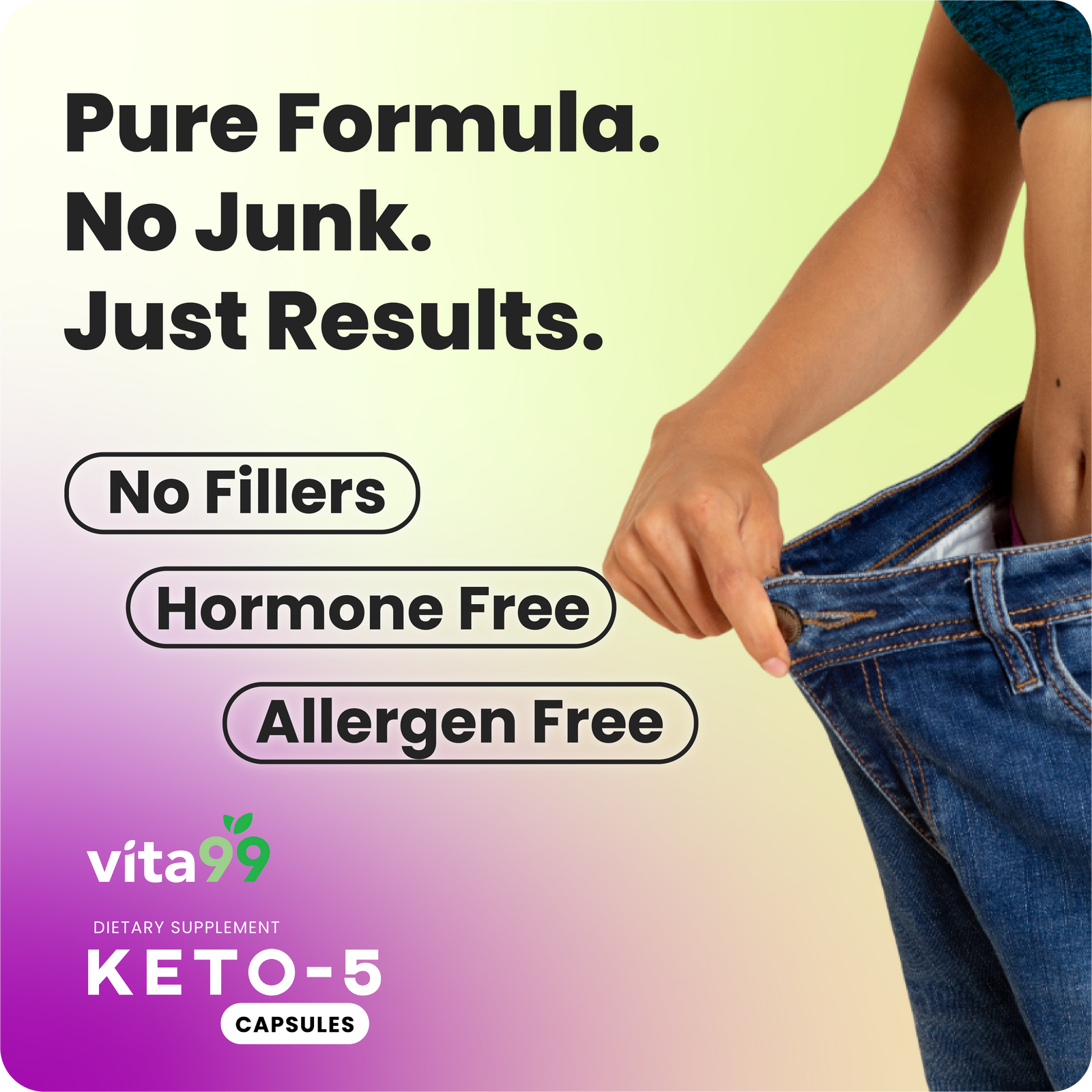 Pure Formula.
No Junk.
Just Results.

No Fillers

Hormone Free

Allergen Free

vita99

DIETARY SUPPLEMENT

KETO-5

CAPSULES