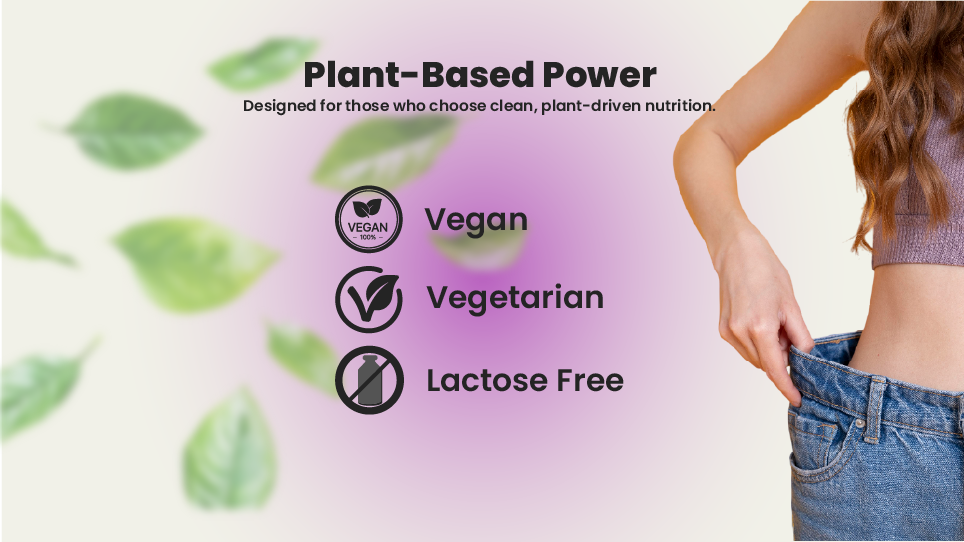 Plant-Based Power

Designed for those who choose clean, plant-driven nutrition.

VEGAN
100%

Vegan

Vegetarian

Lactose Free